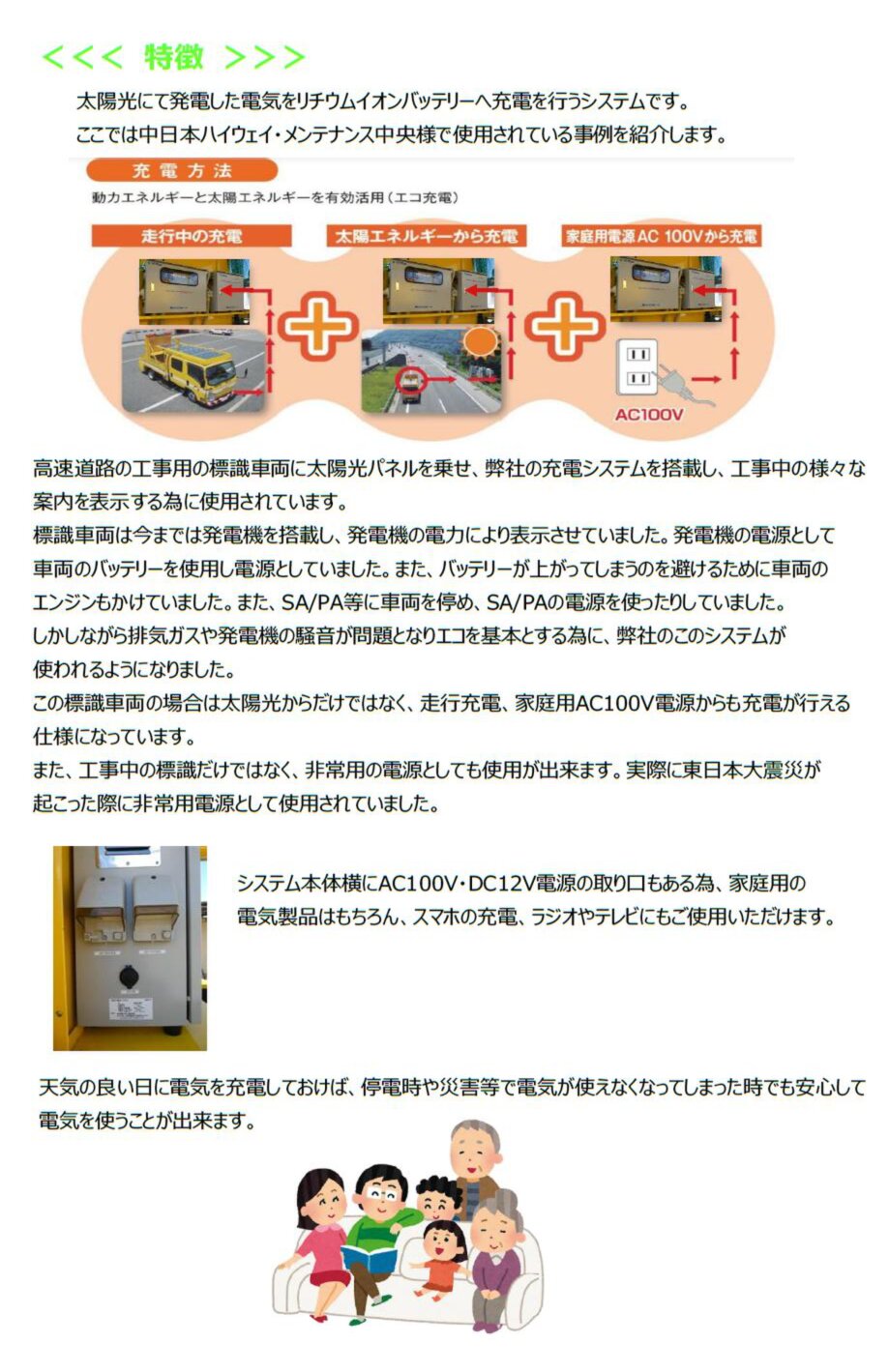 <<< 特徴 >>>

太陽光にて発電した電気をリチウムイオンバッテリーへ充電を行うシステムです。
ここでは中日本ハイウェイ・メンテナンス中央様で使用されている事例を紹介します。

充電方法

動力エネルギーと太陽エネルギーを有効活用（エコ充電）

走行中の充電

太陽エネルギーから充電

家庭用電源AC 100Vから充電

AC100V

高速道路の工事用の標識車両に太陽光パネルを乗せ、弊社の充電システムを搭載し、工事中の様々な案内を表示する為に使用されています。
標識車両は今までは発電機を搭載し、発電機の電力により表示させていました。発電機の電源として車両のバッテリーを使用し電源としていました。また、バッテリーが上がってしまうのを避けるために車両のエンジンもかけていました。また、SA/PA等に車両を停め、SA/PAの電源を使ったりしていました。
しかしながら排気ガスや発電機の騒音が問題となりエコを基本とする為に、弊社のこのシステムが使われるようになりました。
この標識車両の場合は太陽光からだけではなく、走行充電、家庭用AC100V電源からも充電が行える仕様になっています。
また、工事中の標識だけではなく、非常用の電源としても使用が出来ます。実際に東日本大震災が起こった際に非常用電源として使用されていました。

システム本体横にAC100V・DC12V電源の取り口もある為、家庭用の電気製品はもちろん、スマホの充電、ラジオやテレビにもご使用いただけます。

天気の良い日に電気を充電しておけば、停電時や災害等で電気が使えなくなってしまった時でも安心して電気を使うことが出来ます。