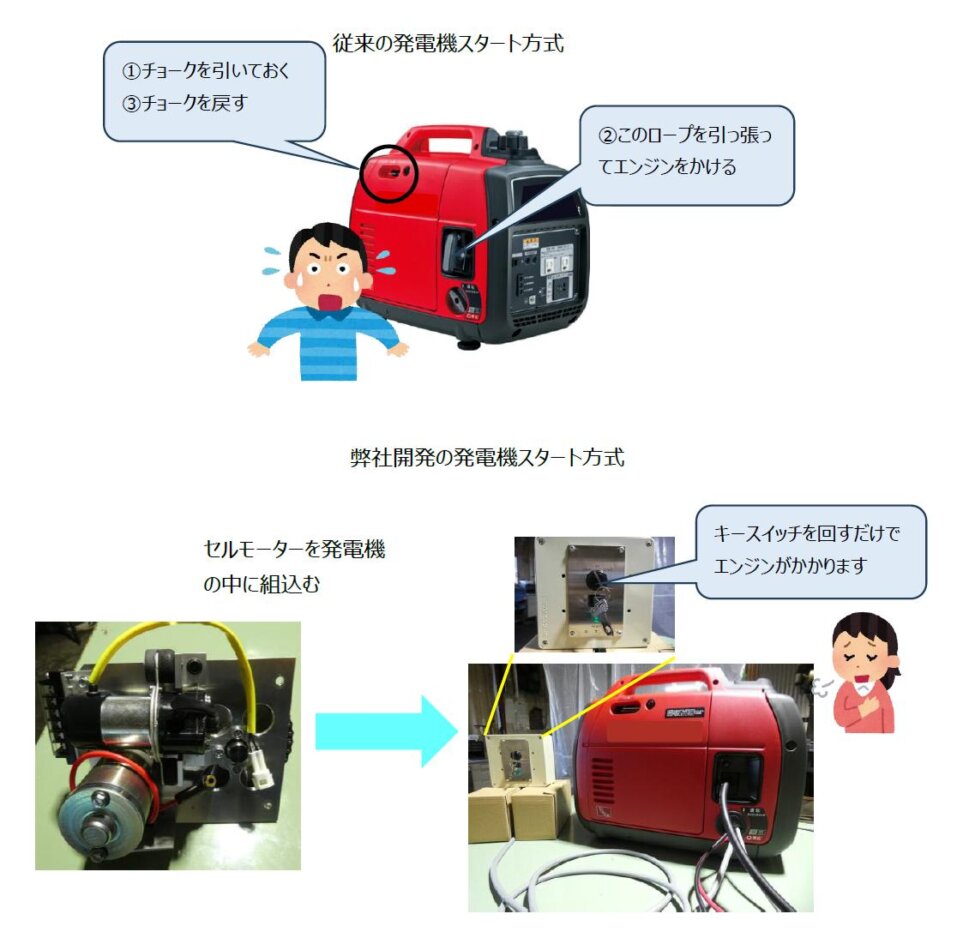 従来の発電機スタート方式

①チョークを引いておく
③チョークを戻す

②このロープを引っ張ってエンジンをかける

弊社開発の発電機スタート方式

セルモーターを発電機の中に組込む

キースイッチを回すだけでエンジンがかかります